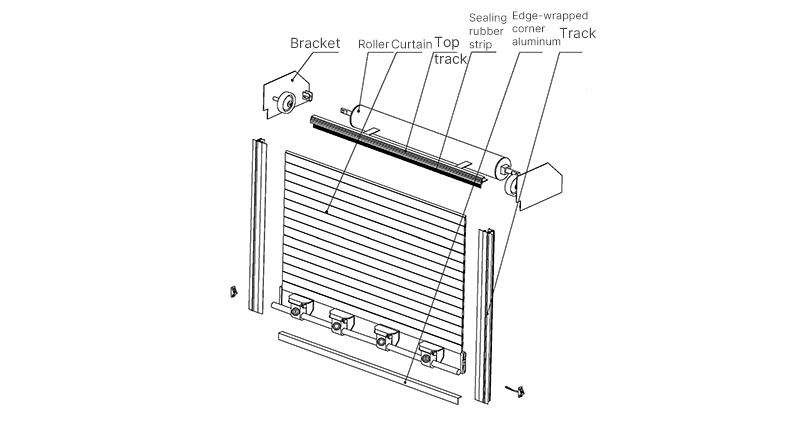 Bracket

Roller

Curtain

Top track

Sealing rubber strip

Edge-wrapped corner aluminum

Track